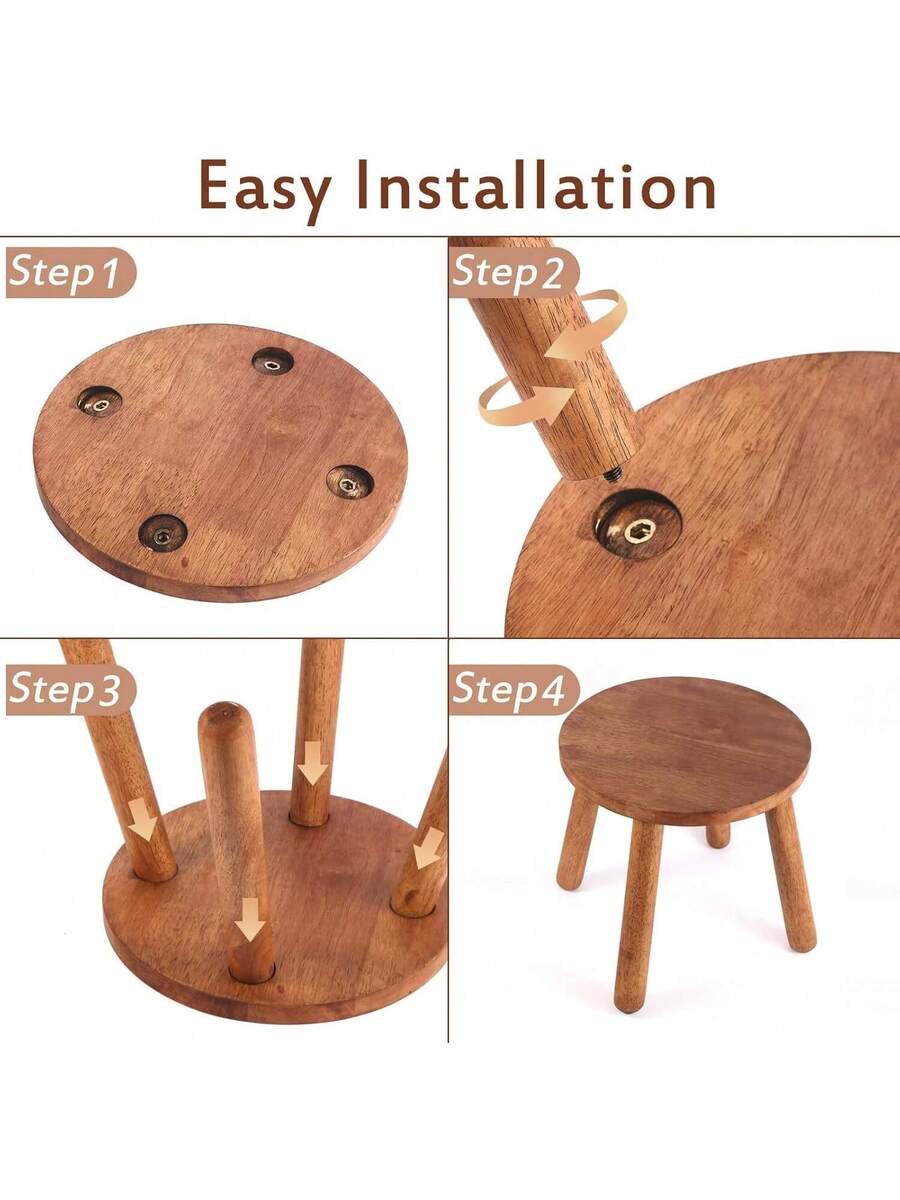 Easy Installation

Step 1

Step 2

Step 3

Step 4